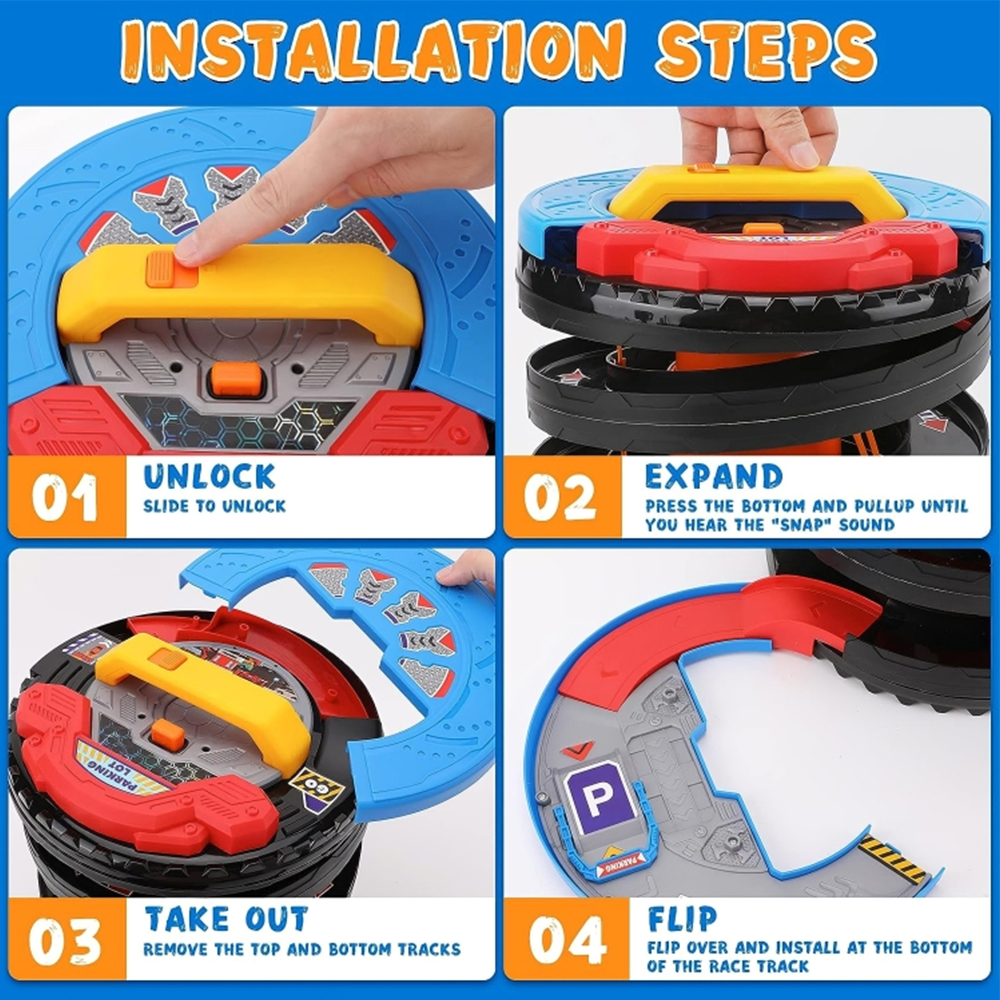 INSTALLATION STEPS

01 UNLOCK
SLIDE TO UNLOCK

02 EXPAND
PRESS THE BOTTOM AND PULLUP UNTIL YOU HEAR THE "SNAP" SOUND

PARKING LOT

GO

03 TAKE OUT
REMOVE THE TOP AND BOTTOM TRACKS

P

PARKING

04 FLIP
FLIP OVER AND INSTALL AT THE BOTTOM OF THE RACE TRACK