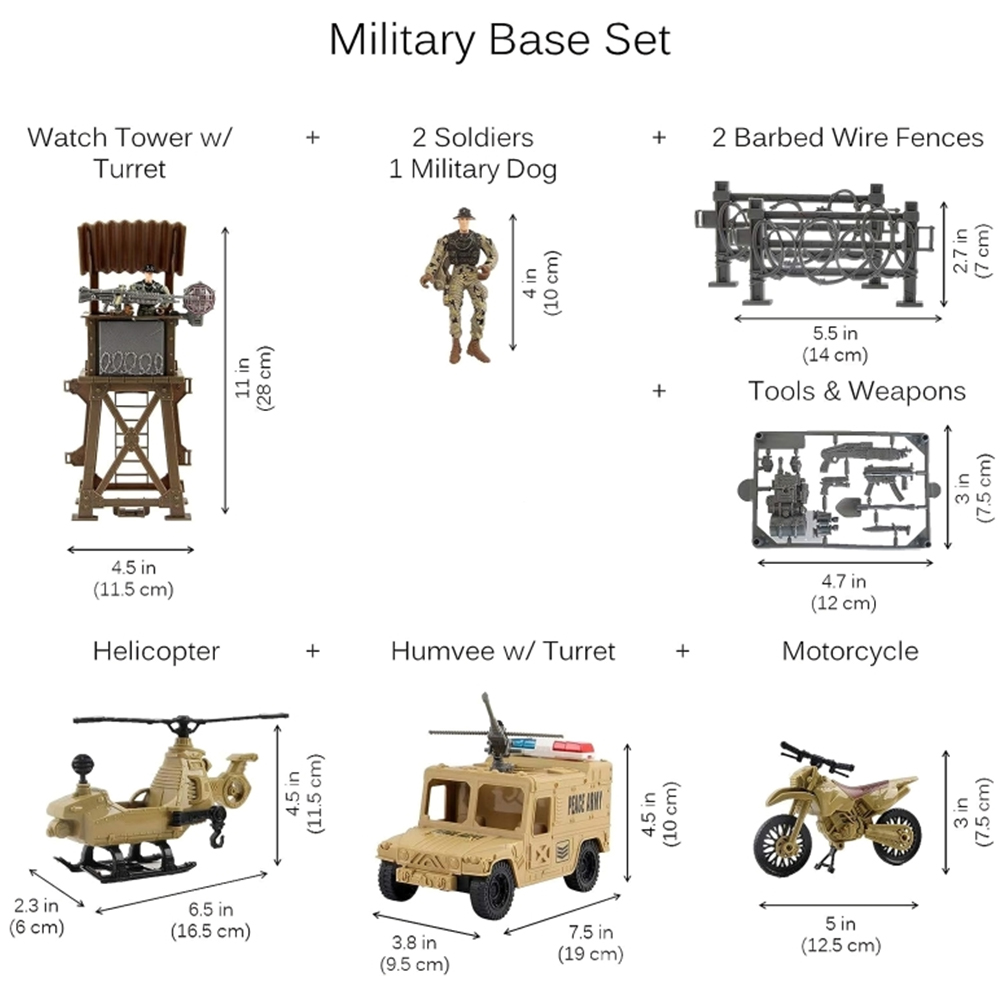 Military Base Set

Watch Tower w/ Turret

+

2 Soldiers
1 Military Dog

+

2 Barbed Wire Fences

11 in
(28 cm)

4.5 in
(11.5 cm)

4 in
(10 cm)

2.7 in
(7 cm)

5.5 in
(14 cm)

+

Tools & Weapons

3 in
(7.5 cm)

4.7 in
(12 cm)

Helicopter

+

Humvee w/ Turret

+

Motorcycle

4.5 in
(11.5 cm)

2.3 in
(6 cm)

6.5 in
(16.5 cm)

PEACE ARMY

4.5 in
(10 cm)

3.8 in
(9.5 cm)

7.5 in
(19 cm)

3 in
(7.5 cm)

5 in
(12.5 cm)