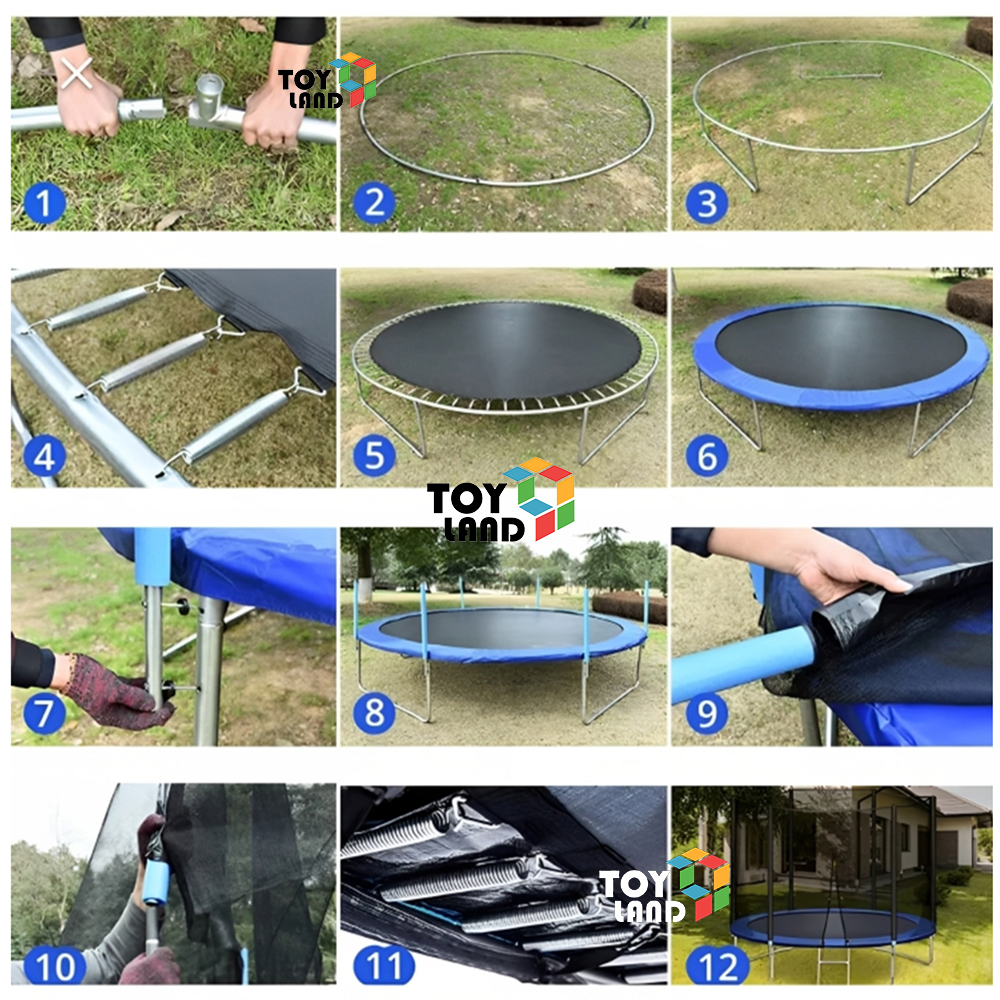 TOY LAND

1

2

3

4

5

6

TOY LAND

7

8

9

10

11

TOY LAND

12