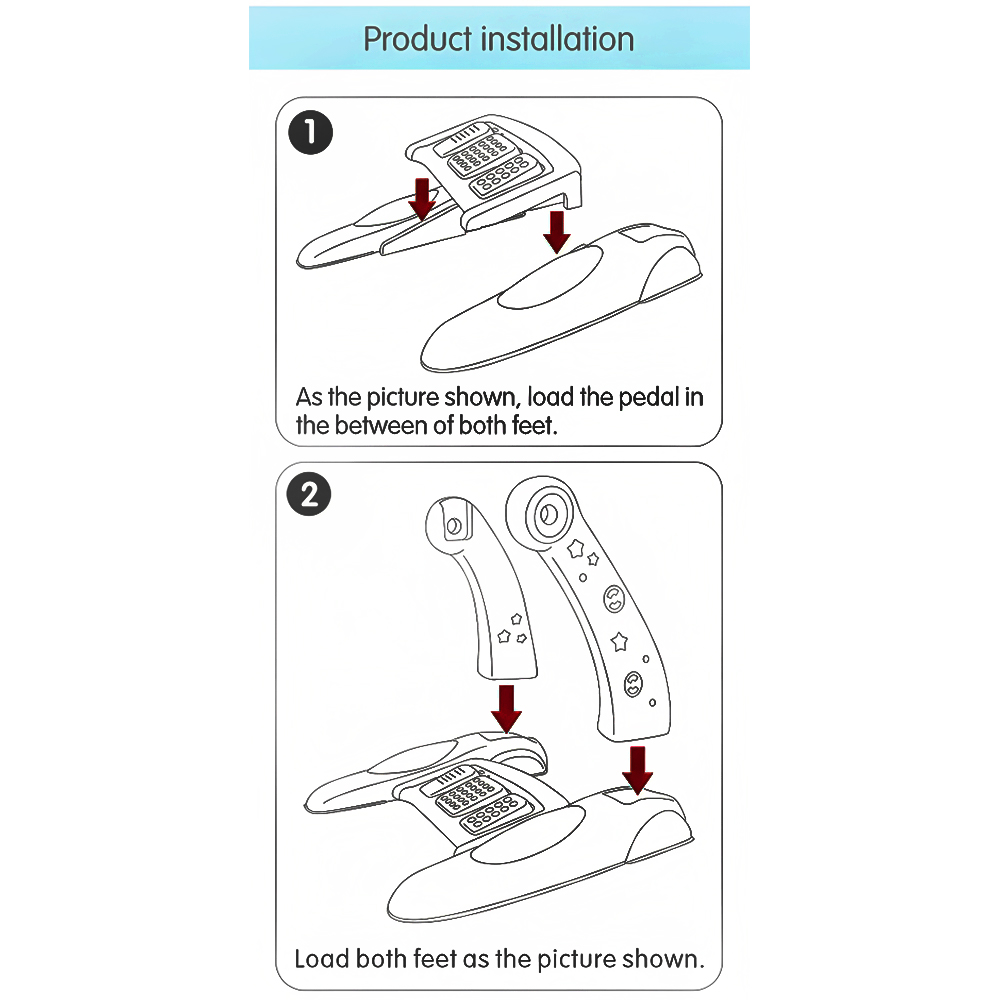 Product installation

1

As the picture shown, load the pedal in the between of both feet.

2

Load both feet as the picture shown.