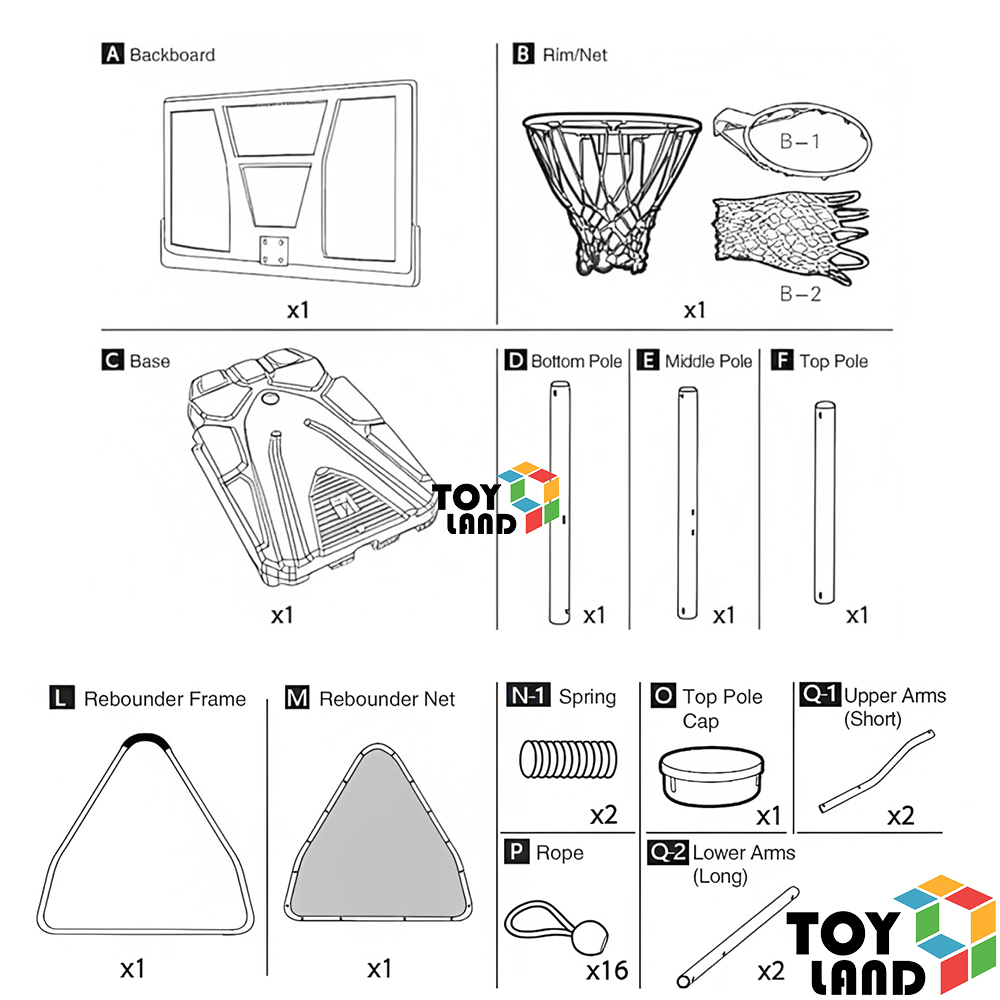 A Backboard

x1

B Rim/Net

B-1

B-2

x1

C Base

x1

D Bottom Pole

x1

E Middle Pole

x1

F Top Pole

x1

TOY LAND

L Rebounder Frame

x1

M Rebounder Net

x1

N-1 Spring

x2

O Top Pole Cap

x1

Q-1 Upper Arms (Short)

x2

P Rope

x16

Q-2 Lower Arms (Long)

x2

TOY LAND