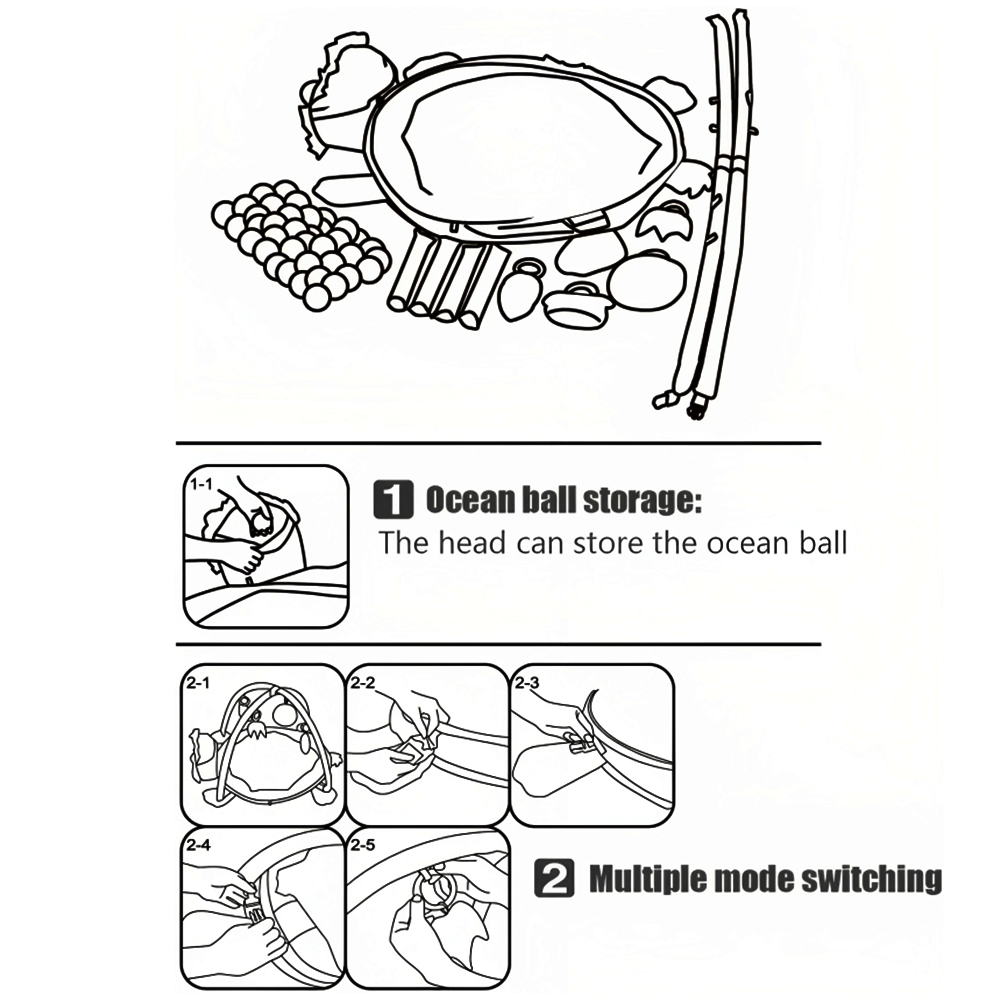 1-1

1 Ocean ball storage:
The head can store the ocean ball

2-1
2-2
2-3
2-4
2-5

2 Multiple mode switching