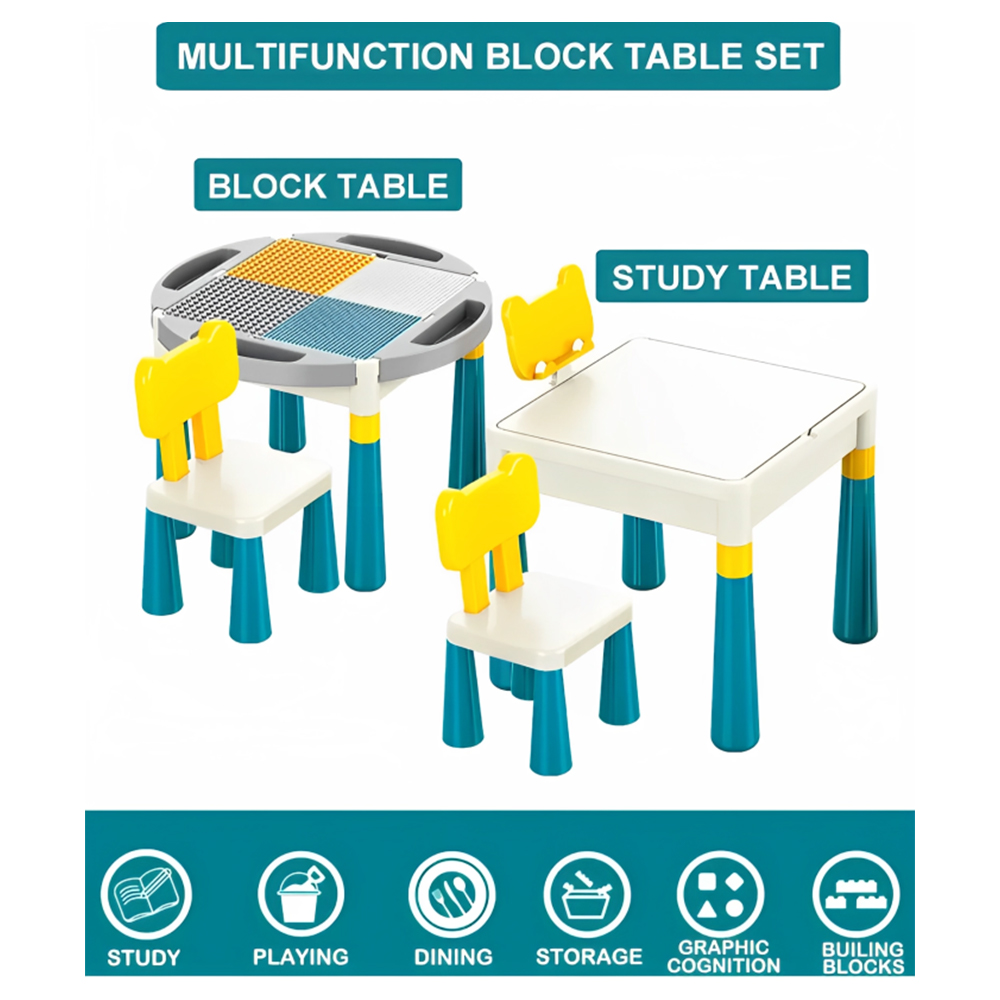 MULTIFUNCTION BLOCK TABLE SET

BLOCK TABLE

STUDY TABLE

STUDY

PLAYING

DINING

STORAGE

GRAPHIC COGNITION

BUILING BLOCKS