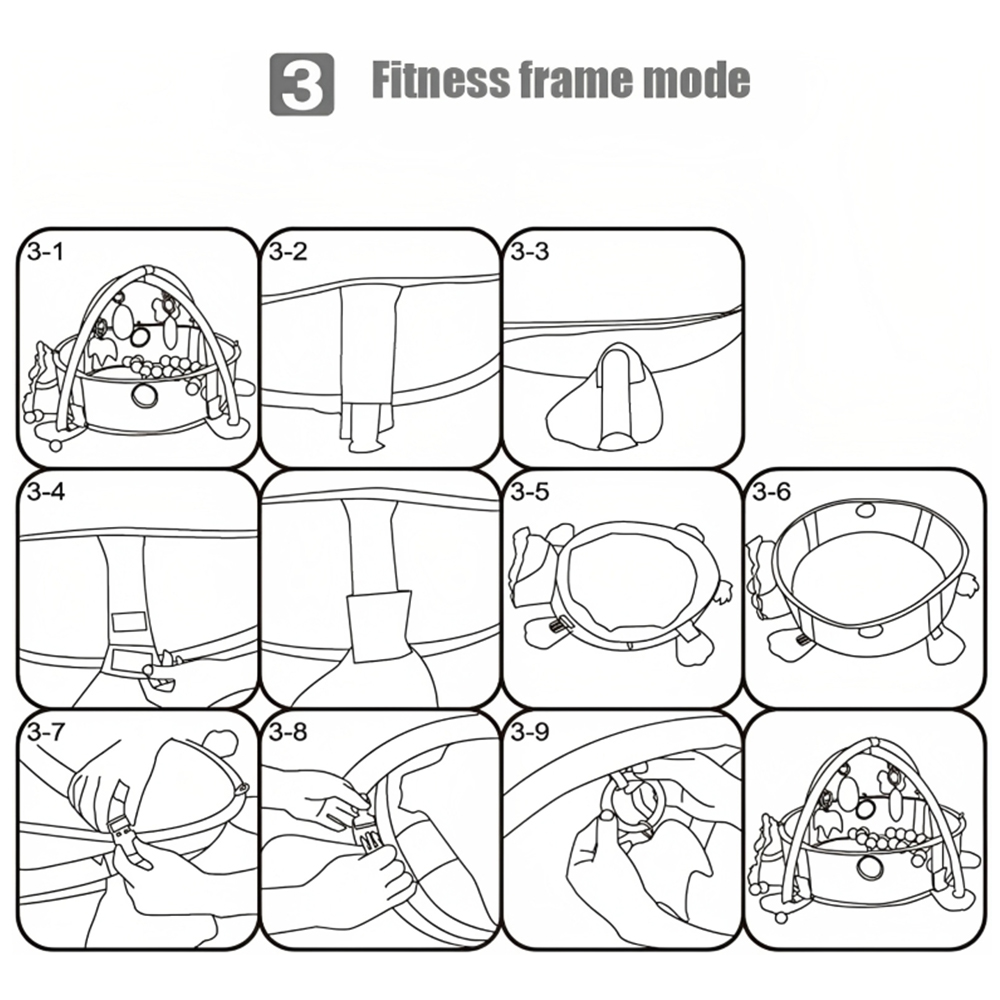 3 Fitness frame mode

3-1

3-2

3-3

3-4

3-5

3-6

3-7

3-8

3-9