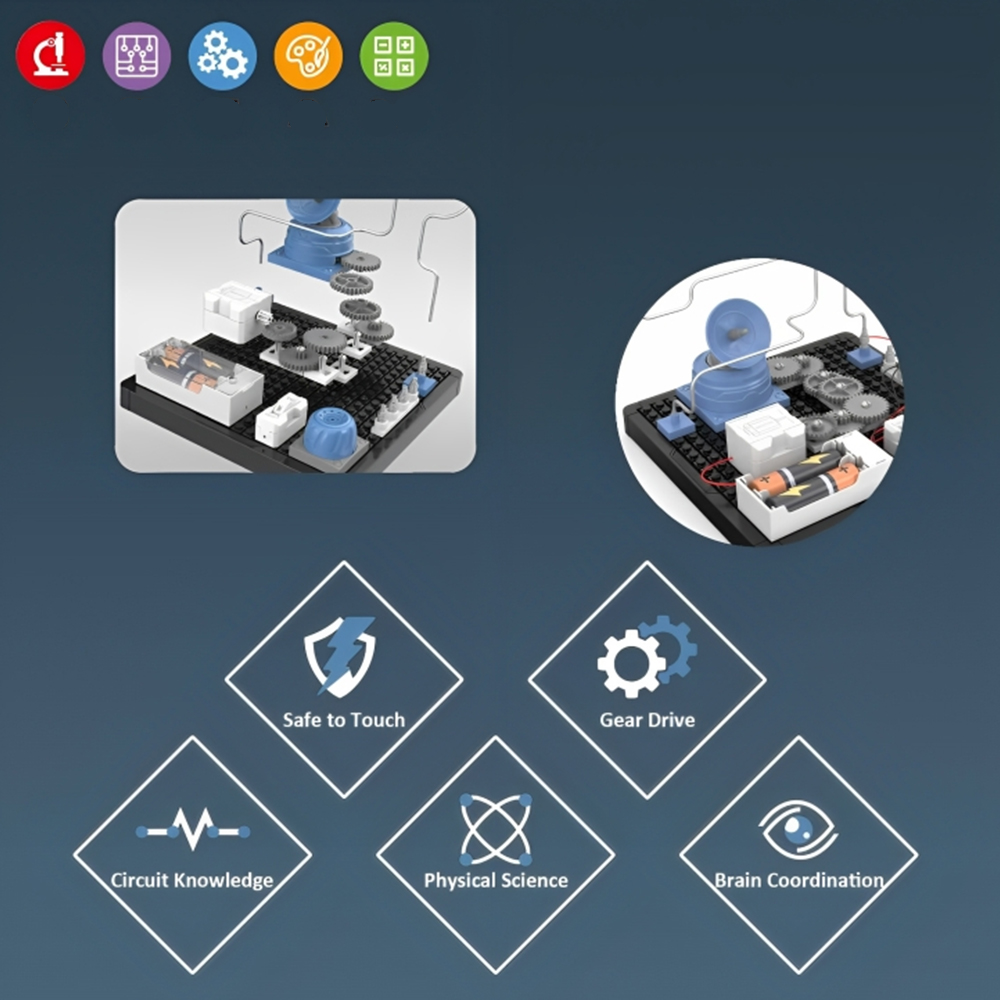 Safe to Touch

Gear Drive

Circuit Knowledge

Physical Science

Brain Coordination